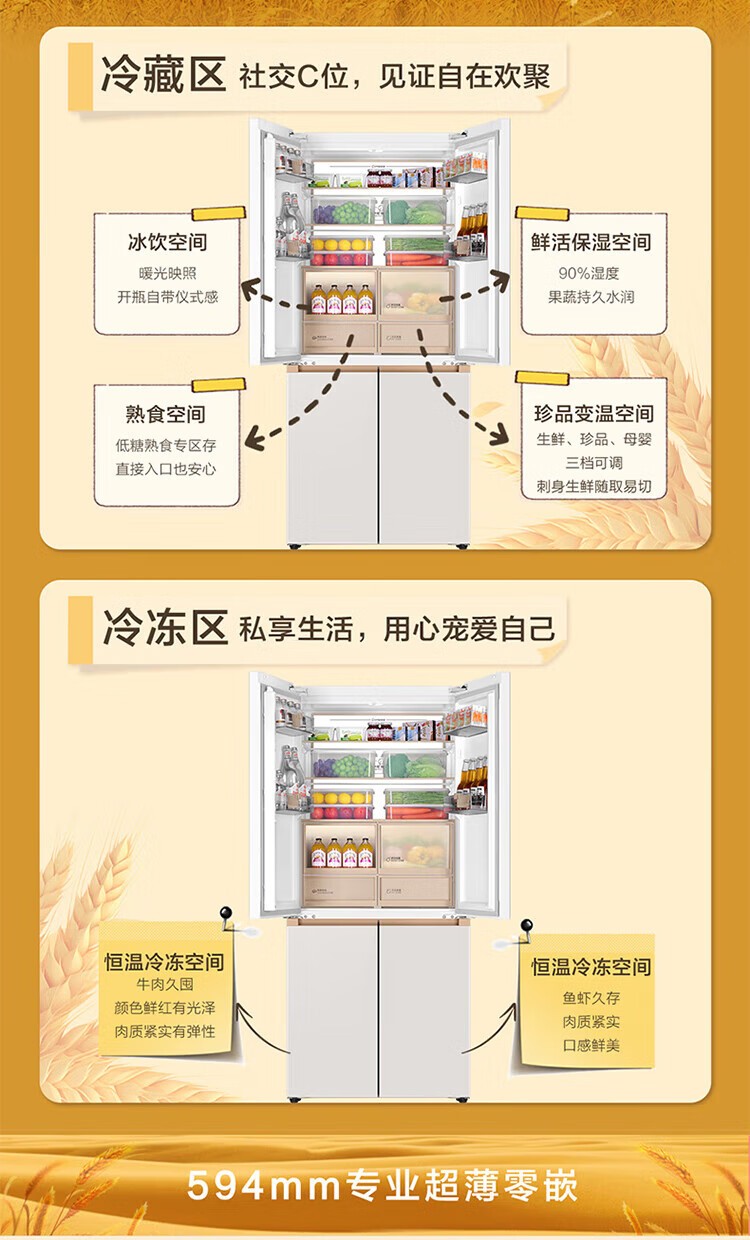 冷藏区 社交C位，见证自在欢聚

冰饮空间
暖光映照
开瓶自带仪式感

鲜活保湿空间
90%湿度
果蔬持久水润

熟食空间
低糖熟食专区存
直接入口也安心

珍品变温空间
生鲜、珍品、母婴
三档可调
刺身生鲜随取易切

冷冻区 私享生活，用心宠爱自己

恒温冷冻空间
牛肉久囤
颜色鲜红有光泽
肉质紧实有弹性

恒温冷冻空间
鱼虾久存
肉质紧实
口感鲜美

594mm专业超薄零嵌