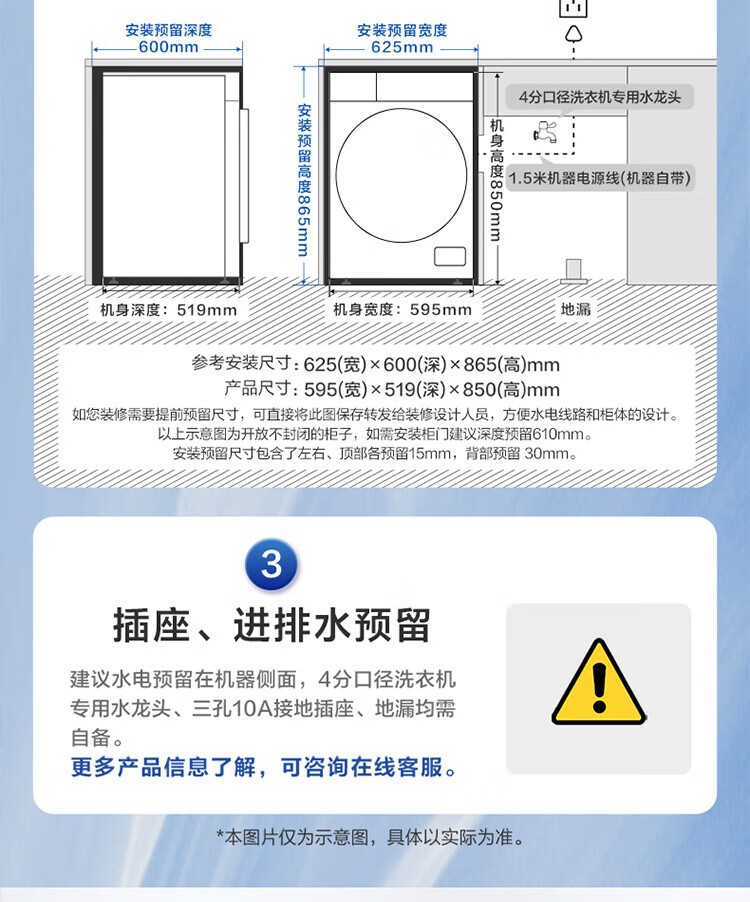 安装预留深度
600mm

安装预留宽度
625mm

安装预留高度865mm

机身高度850mm

4分口径洗衣机专用水龙头

1.5米机器电源线(机器自带)

机身深度：519mm

机身宽度：595mm

地漏

参考安装尺寸：625(宽)×600(深)×865(高)mm
产品尺寸：595(宽)×519(深)×850(高)mm
如您装修需要提前预留尺寸，可直接将此图保存转发给装修设计人员，方便水电线路和柜体的设计。
以上示意图为开放不封闭的柜子，如需安装柜门建议深度预留610mm。
安装预留尺寸包含了左右、顶部各预留15mm，背部预留 30mm。

3

插座、进排水预留

建议水电预留在机器侧面，4分口径洗衣机专用水龙头、三孔10A接地插座、地漏均需自备。
更多产品信息了解，可咨询在线客服。

*本图片仅为示意图，具体以实际为准。